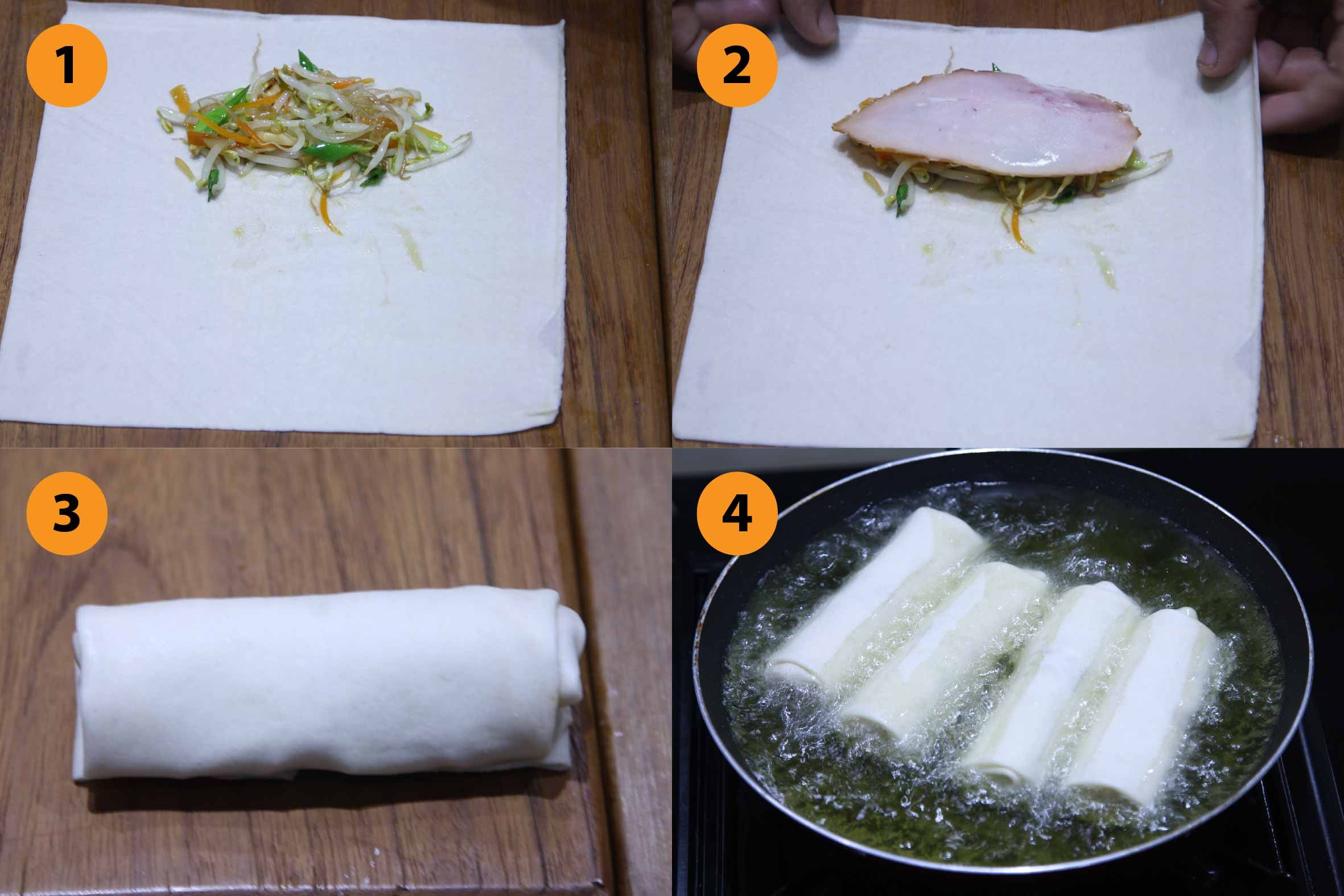 1
2
3
4